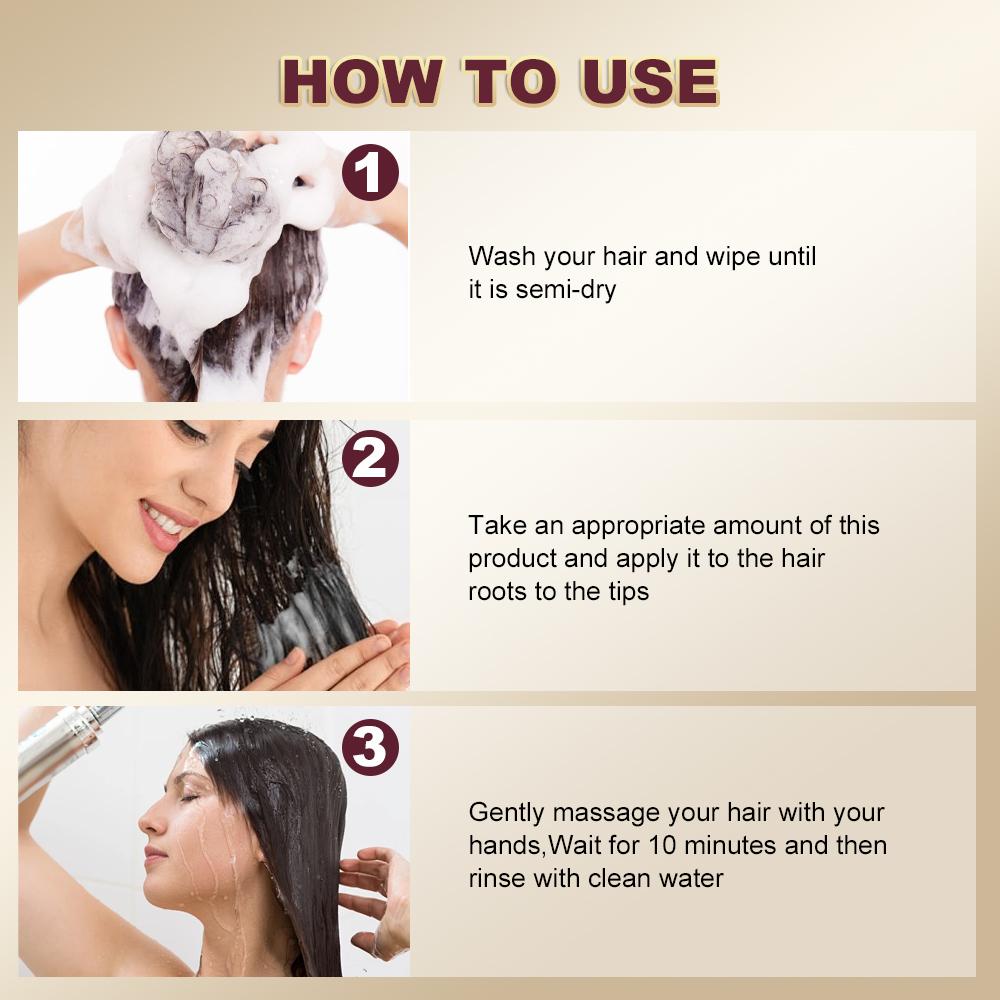 HOW TO USE

1

Wash your hair and wipe until it is semi-dry

2

Take an appropriate amount of this product and apply it to the hair roots to the tips

3

Gently massage your hair with your hands,Wait for 10 minutes and then rinse with clean water